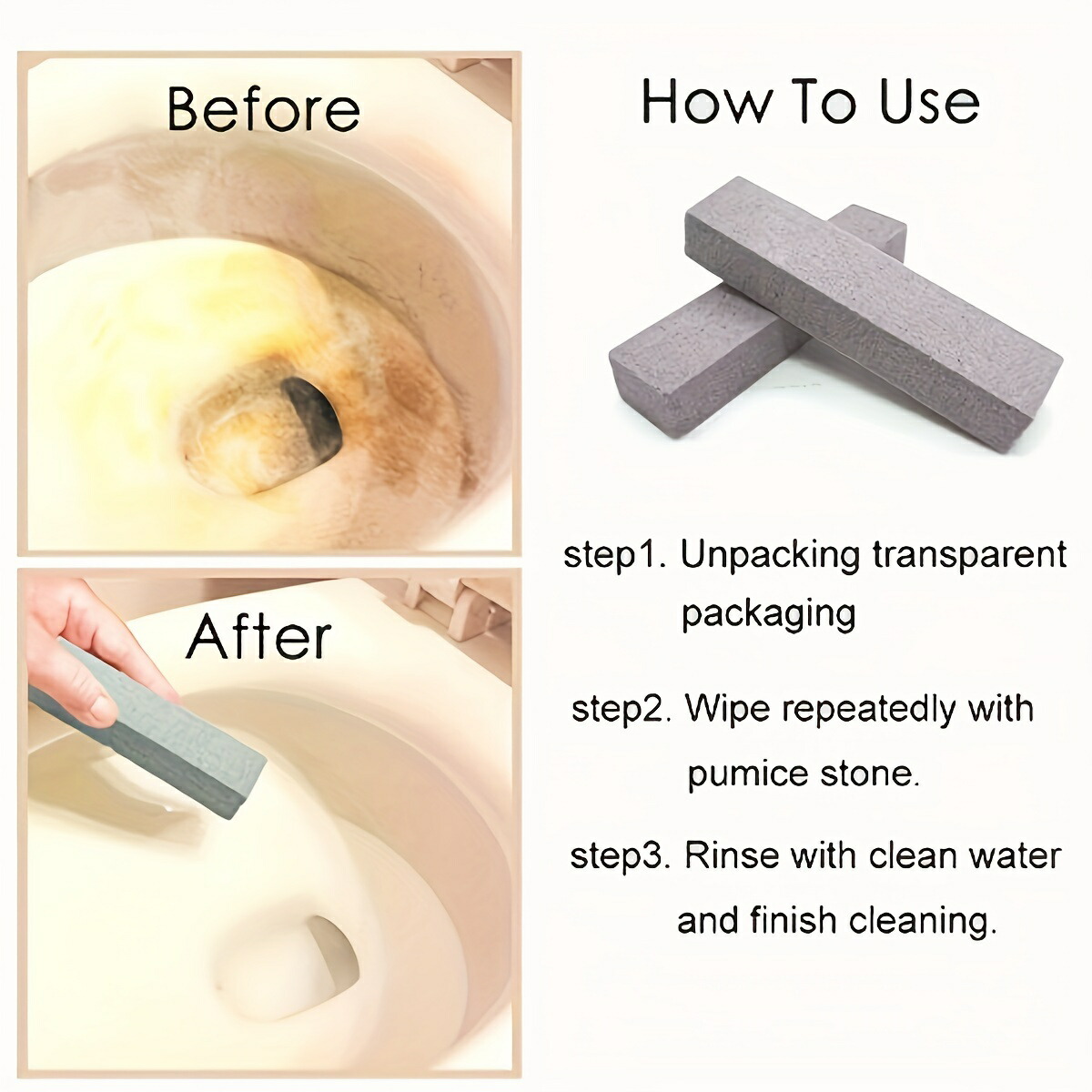 Before

After

How To Use

step1. Unpacking transparent packaging

step2. Wipe repeatedly with pumice stone.

step3. Rinse with clean water and finish cleaning.