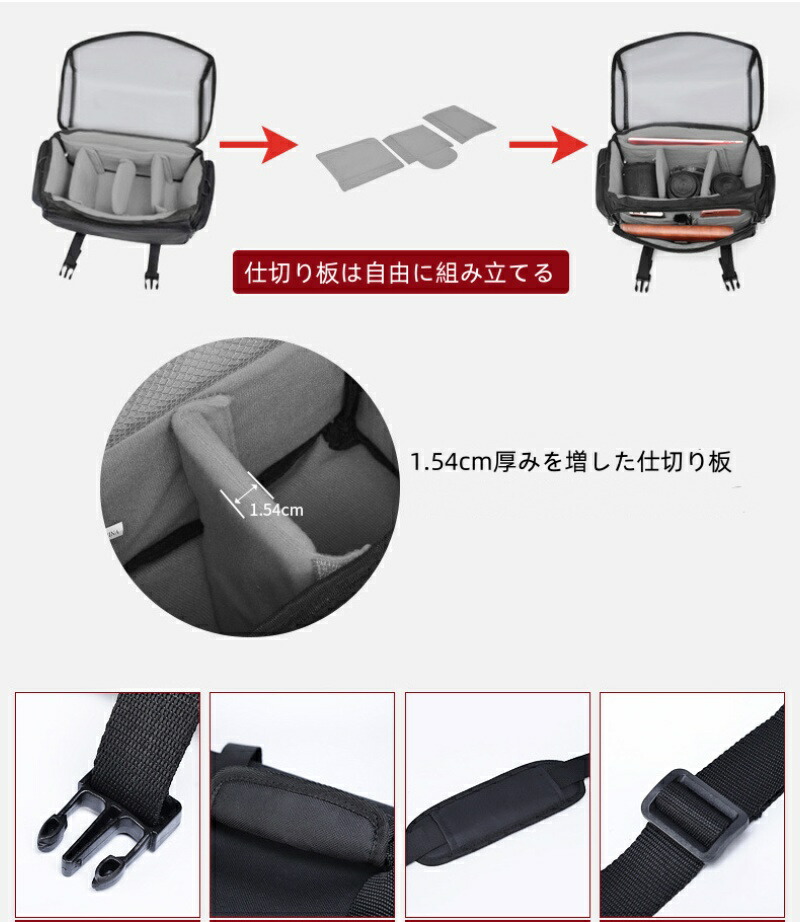 仕切り板は自由に組み立てる

1.54cm

1.54cm厚みを増した仕切り板