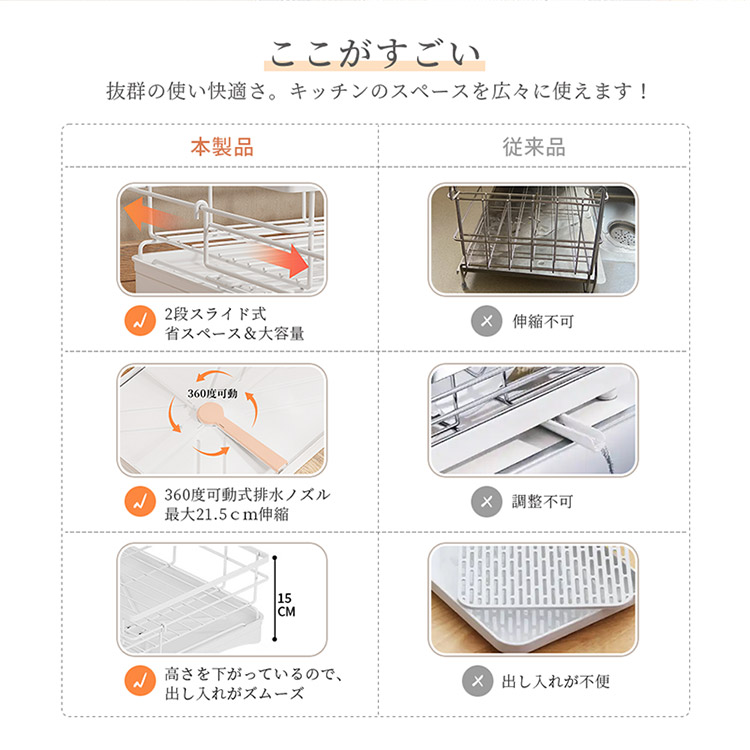 ここがすごい

抜群の使い快適さ。キッチンのスペースを広々に使えます！

| 本製品 | 従来品 |
|---|---|
| 2段スライド式 省スペース＆大容量 | 伸縮不可 |
| 360度可動 360度可動式排水ノズル 最大21.5ｃｍ伸縮 | 調整不可 |
| 15 CM 高さを下がっているので、出し入れがズムーズ | 出し入れが不便 |