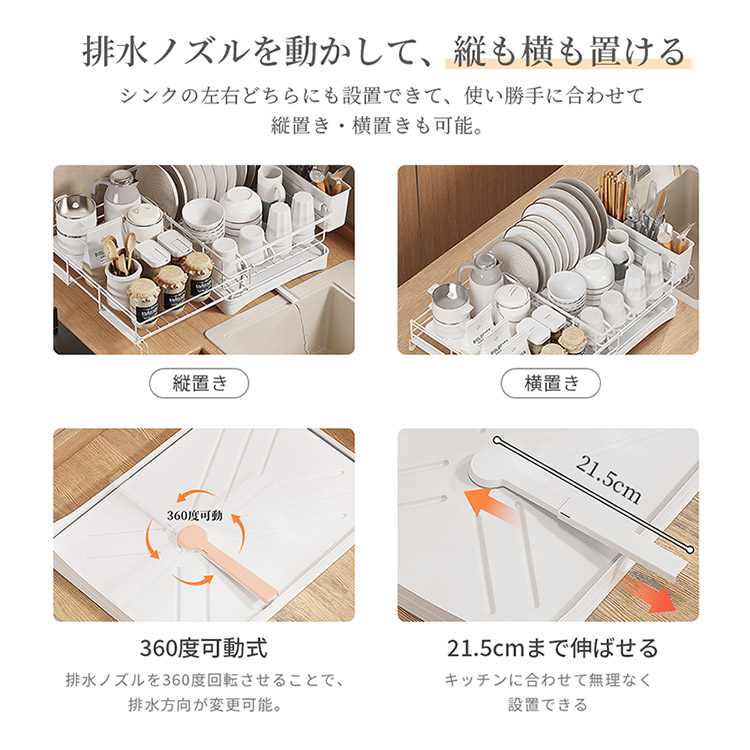 排水ノズルを動かして、縦も横も置ける

シンクの左右どちらにも設置できて、使い勝手に合わせて縦置き・横置きも可能。

縦置き

横置き

360度可動

21.5cm

360度可動式

排水ノズルを360度回転させることで、排水方向が変更可能。

21.5cmまで伸ばせる

キッチンに合わせて無理なく設置できる