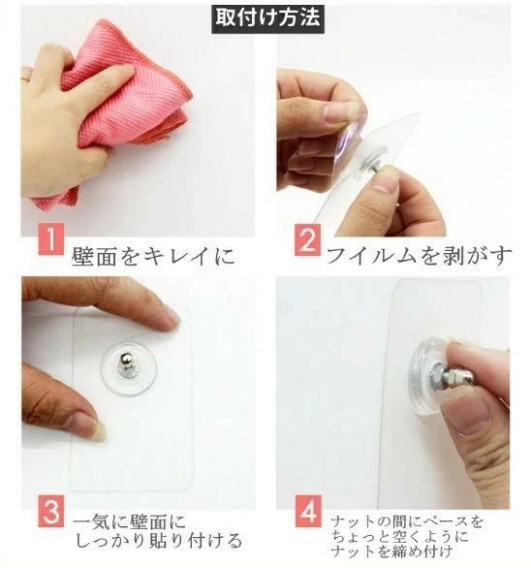 取付け方法

1 壁面をキレイに

2 フイルムを剥がす

3 一気に壁面に しっかり貼り付ける

4 ナットの間にペースを ちょっと空くように ナットを締め付け