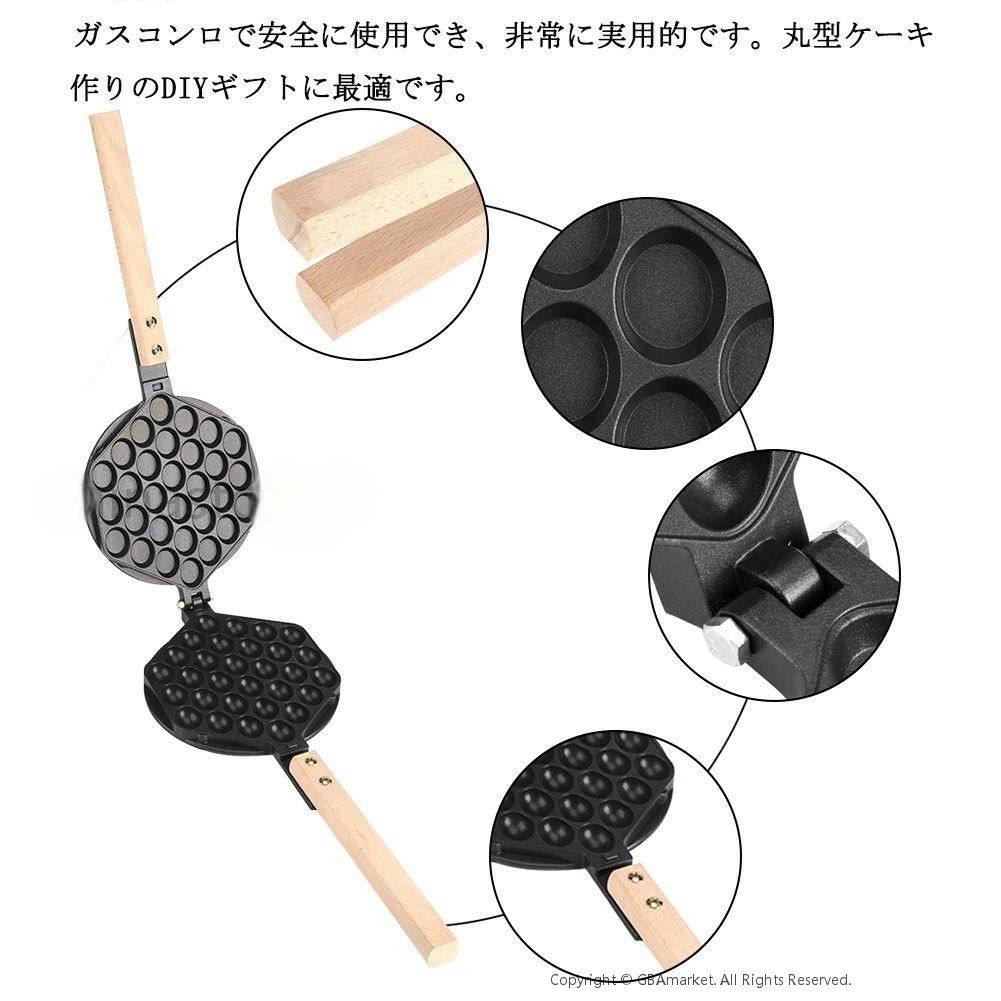 ガスコンロで安全に使用でき、非常に実用的です。丸型ケーキ作りのDIYギフトに最適です。

Copyright © GBAmarket. All Rights Reserved.