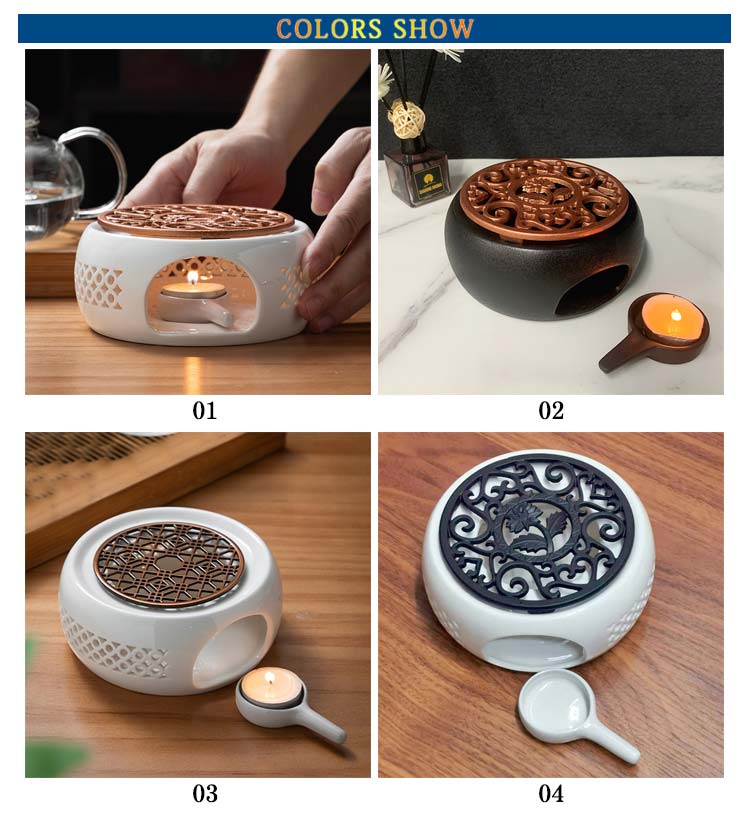 COLORS SHOW

01

02

03

04