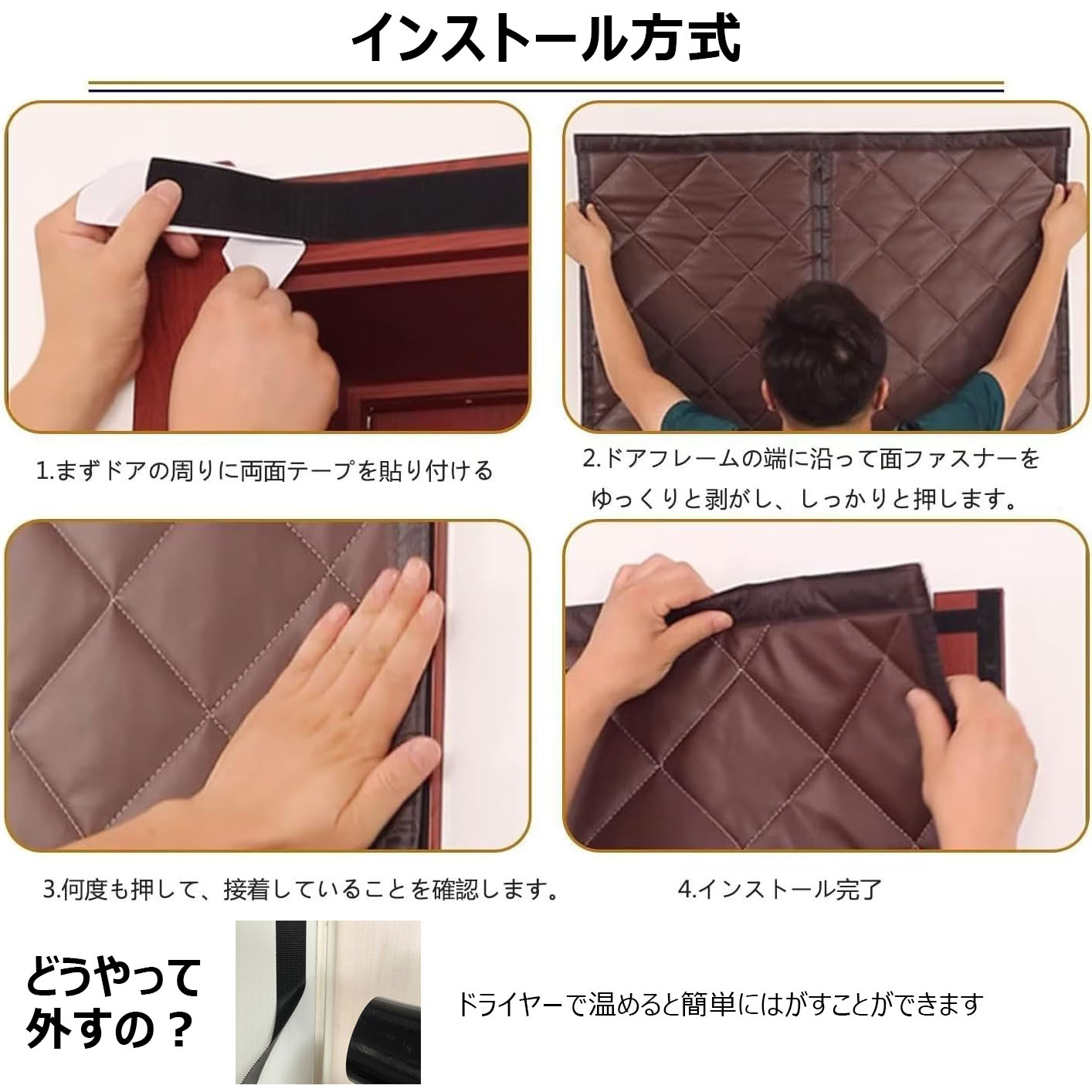 インストール方式

1.まずドアの周りに両面テープを貼り付ける

2.ドアフレームの端に沿って面ファスナーをゆっくりと剥がし、しっかりと押します。

3.何度も押して、接着していることを確認します。

4.インストール完了

どうやって外すの？

ドライヤーで温めると簡単にはがすことができます