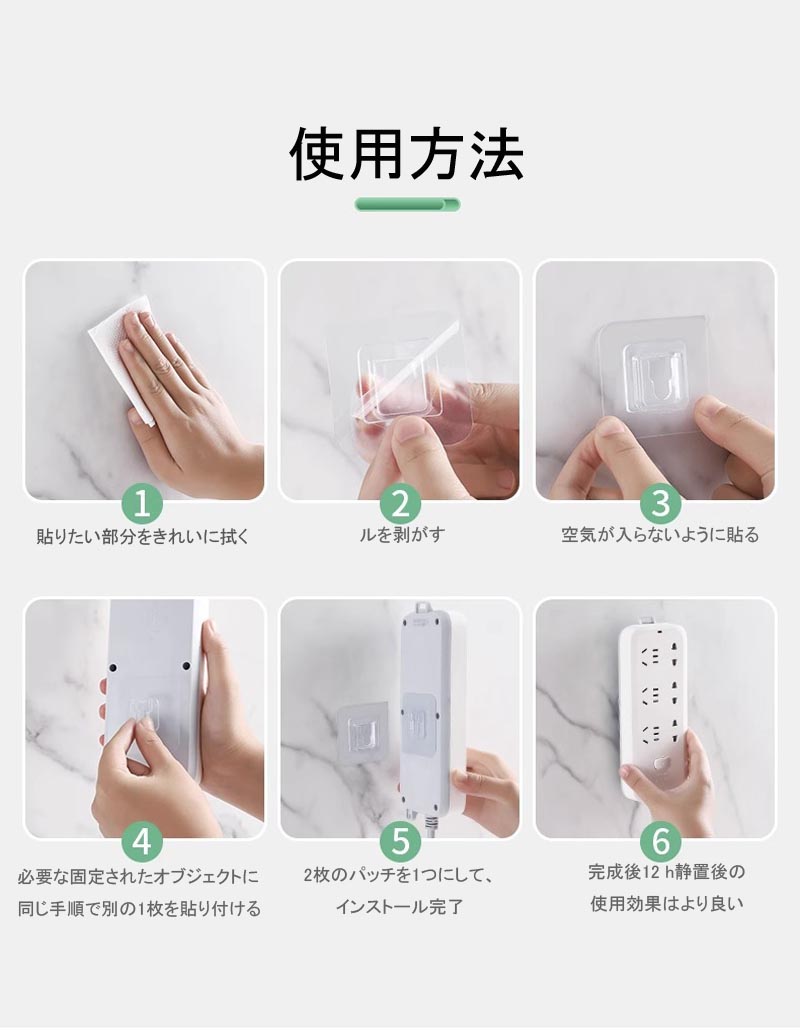 使用方法

1
貼りたい部分をきれいに拭く

2
ルを剥がす

3
空気が入らないように貼る

4
必要な固定されたオブジェクトに同じ手順で別の1枚を貼り付ける

5
2枚のパッチを1つにして、インストール完了

6
完成後12 h静置後の使用効果はより良い