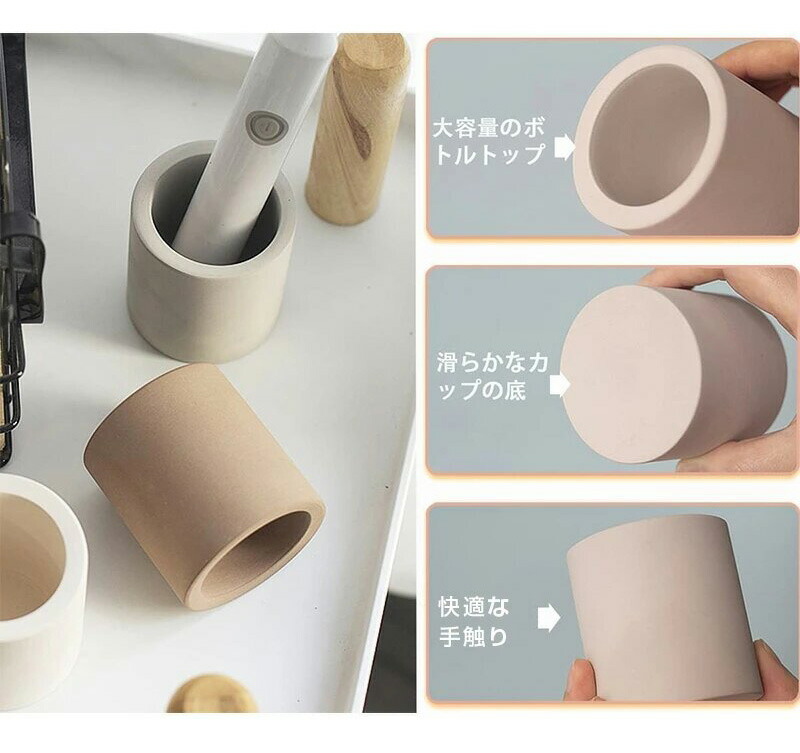 大容量のボトルトップ

滑らかなカップの底

快適な手触り