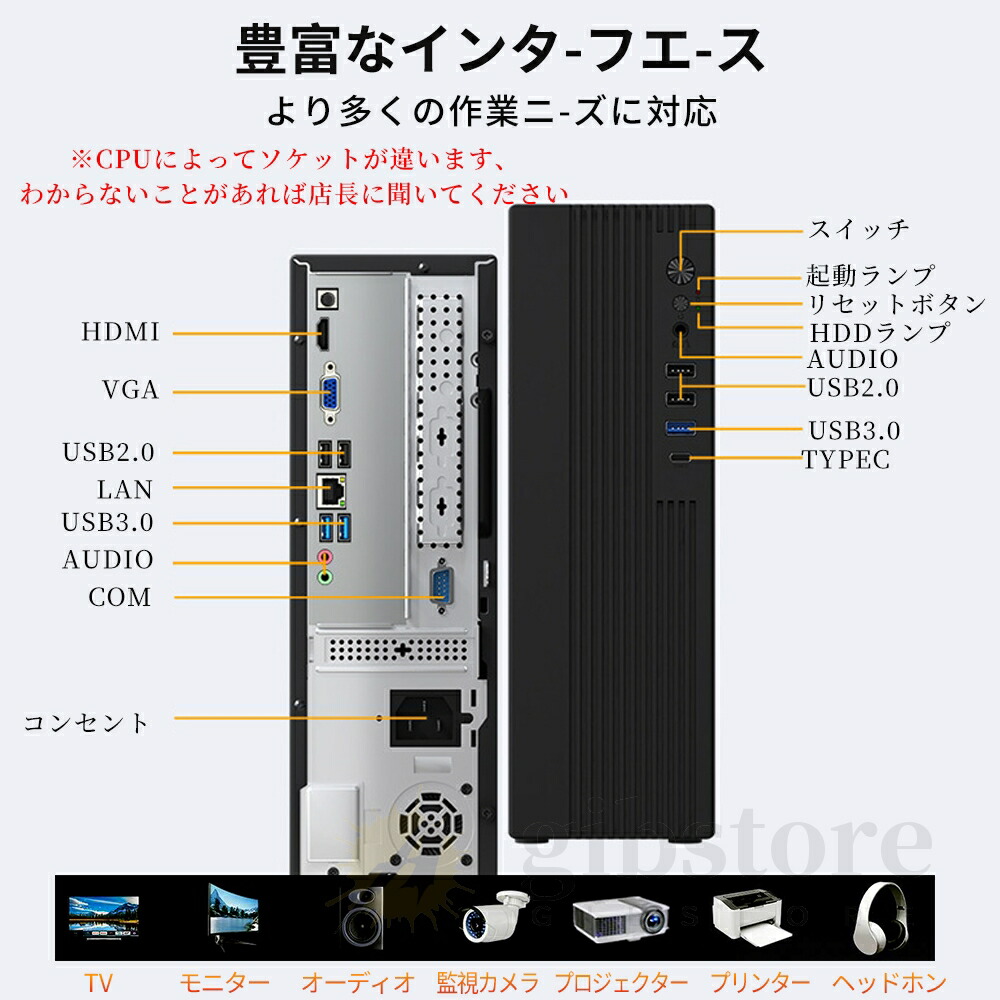 豊富なインタ-フエ-ス
より多くの作業ニ-ズに対応

※CPUによってソケットが違います、
わからないことがあれば店長に聞いてください

HDMI
VGA
USB2.0
LAN
USB3.0
AUDIO
COM
コンセント

スイッチ
起動ランプ
リセットボタン
HDDランプ
AUDIO
USB2.0
USB3.0
TYPEC

gipstore

TV
モニター
オーディオ
監視カメラ
プロジェクター
プリンター
ヘッドホン