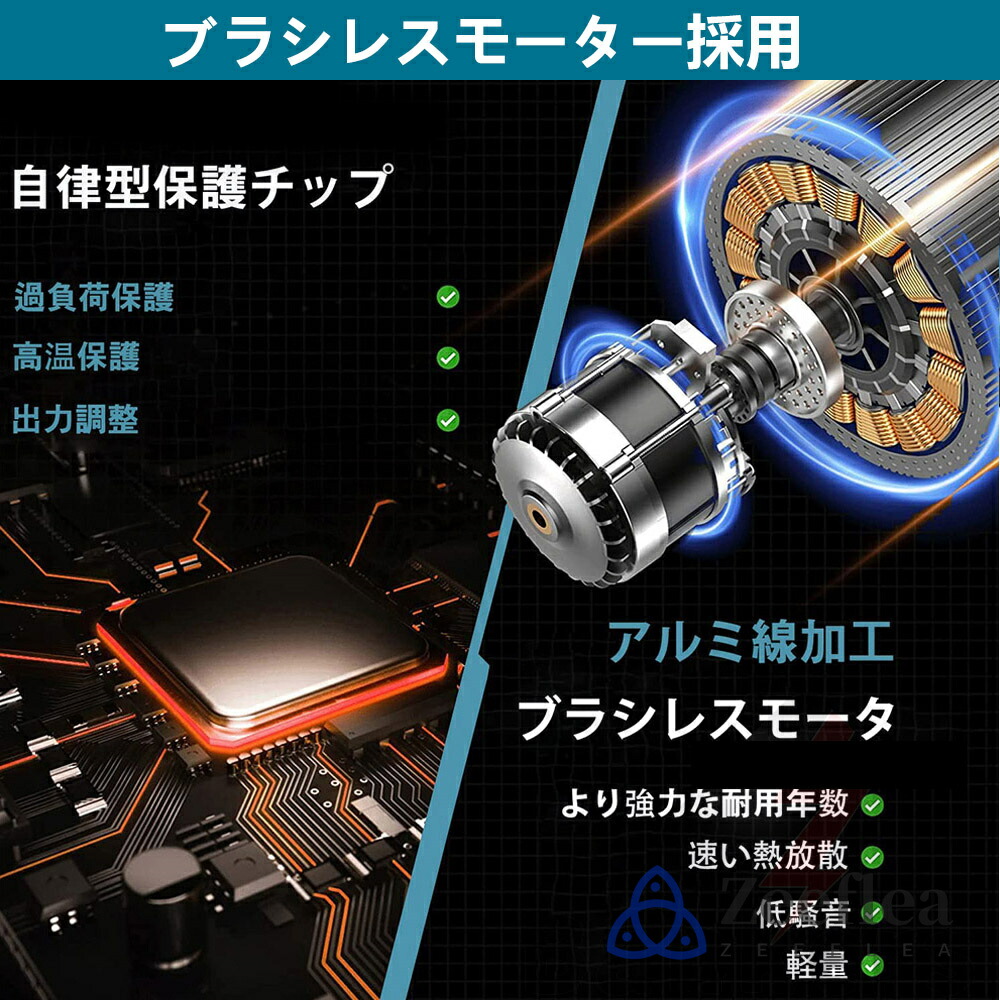 ブラシレスモーター採用

自律型保護チップ

過負荷保護

高温保護

出力調整

アルミ線加工

ブラシレスモータ

より強力な耐用年数

速い熱放散

低騒音

軽量

Zeflea
ZEFLEA