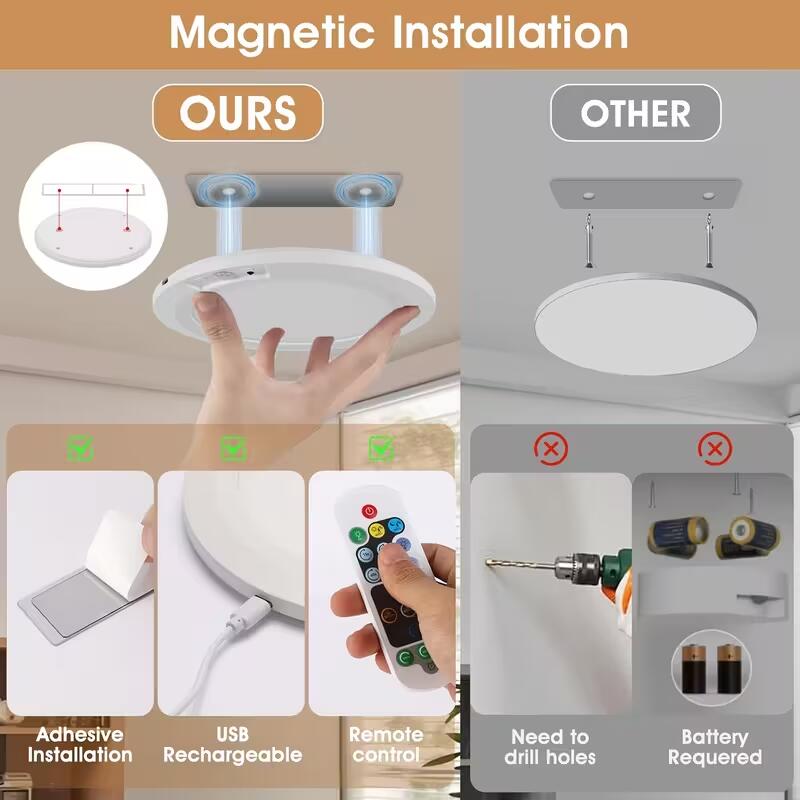 Magnetic Installation

OURS

OTHER

Adhesive Installation

USB Rechargeable

Remote control

Need to drill holes

Battery Requered