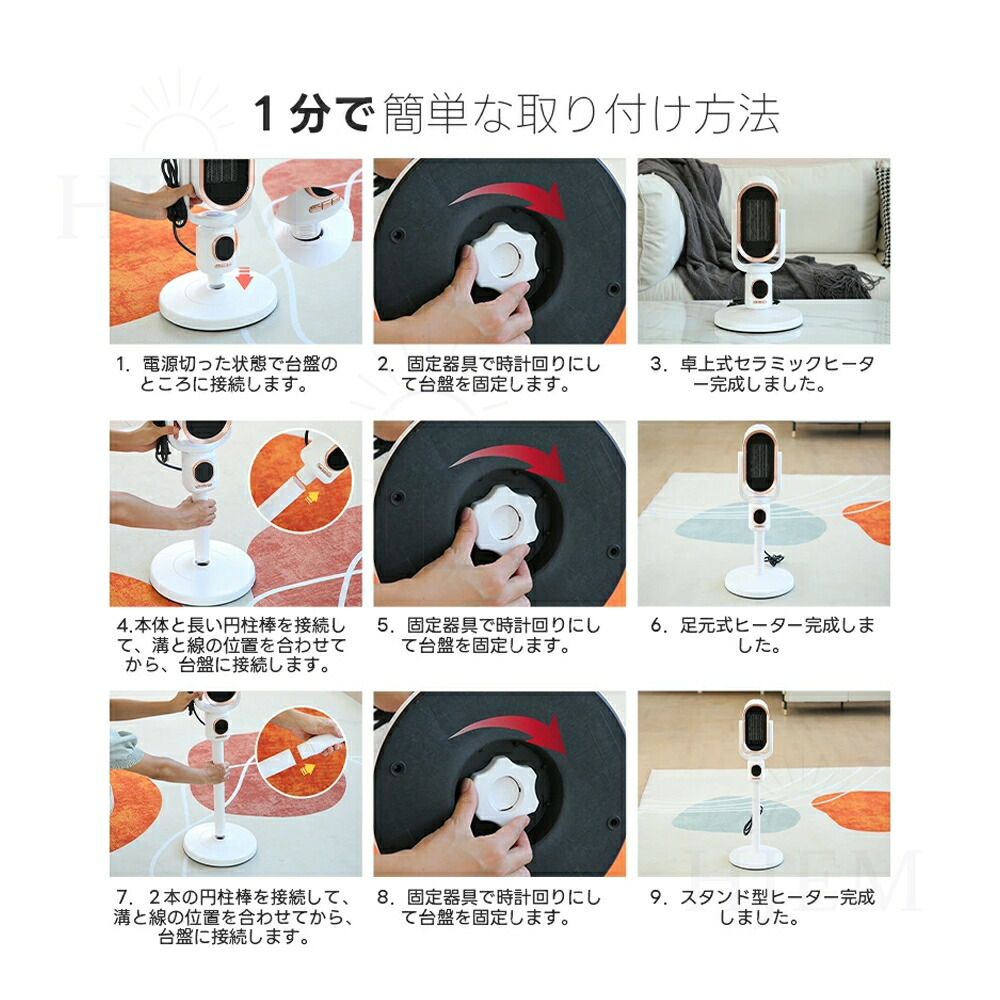 1分で簡単な取り付け方法

1. 電源切った状態で台盤のところに接続します。

2. 固定器具で時計回りにして台盤を固定します。

3. 卓上式セラミックヒーター完成しました。

4.本体と長い円柱棒を接続して、溝と線の位置を合わせてから、台盤に接続します。

5. 固定器具で時計回りにして台盤を固定します。

6. 足元式ヒーター完成しました。

7. 2本の円柱棒を接続して、溝と線の位置を合わせてから、台盤に接続します。

8. 固定器具で時計回りにして台盤を固定します。

9. スタンド型ヒーター完成しました。