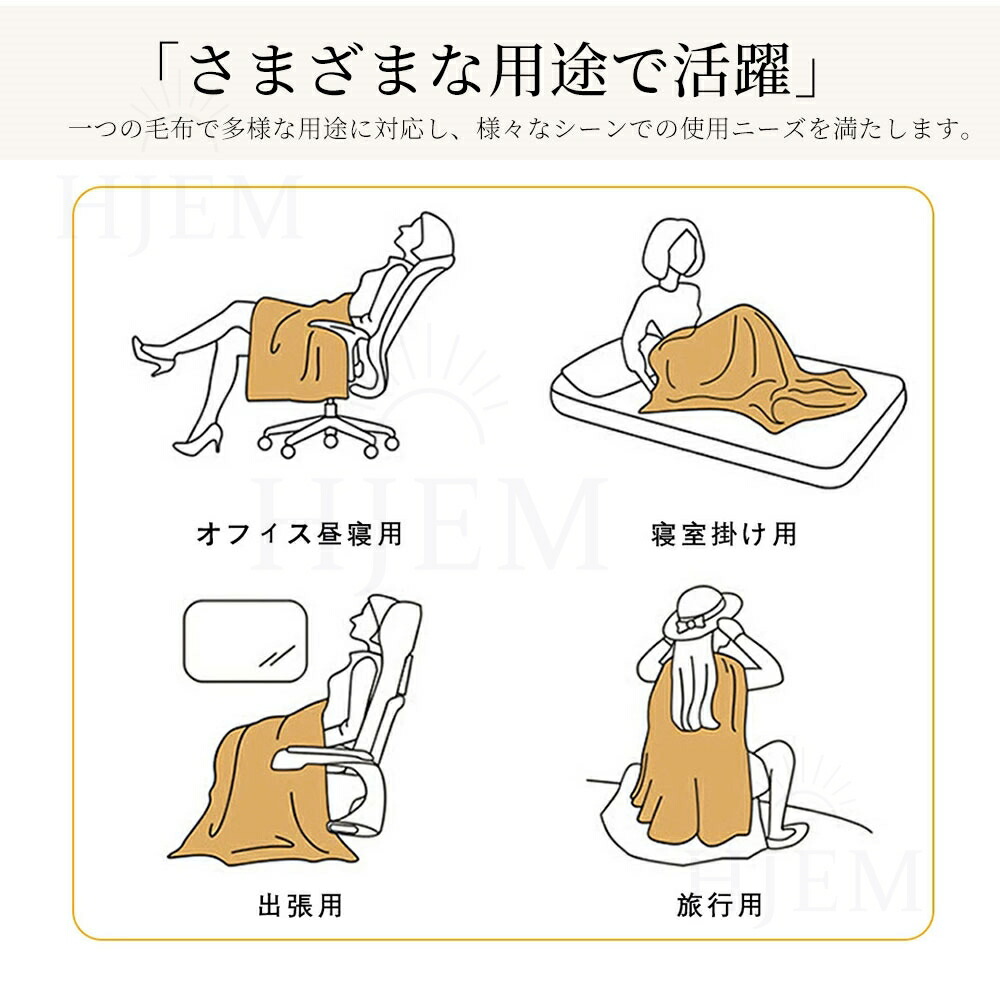 「さまざまな用途で活躍」

一つの毛布で多様な用途に対応し、様々なシーンでの使用ニーズを満たします。

HJEM

オフィス昼寝用

寝室掛け用

HJEM

出張用

旅行用

HJEM