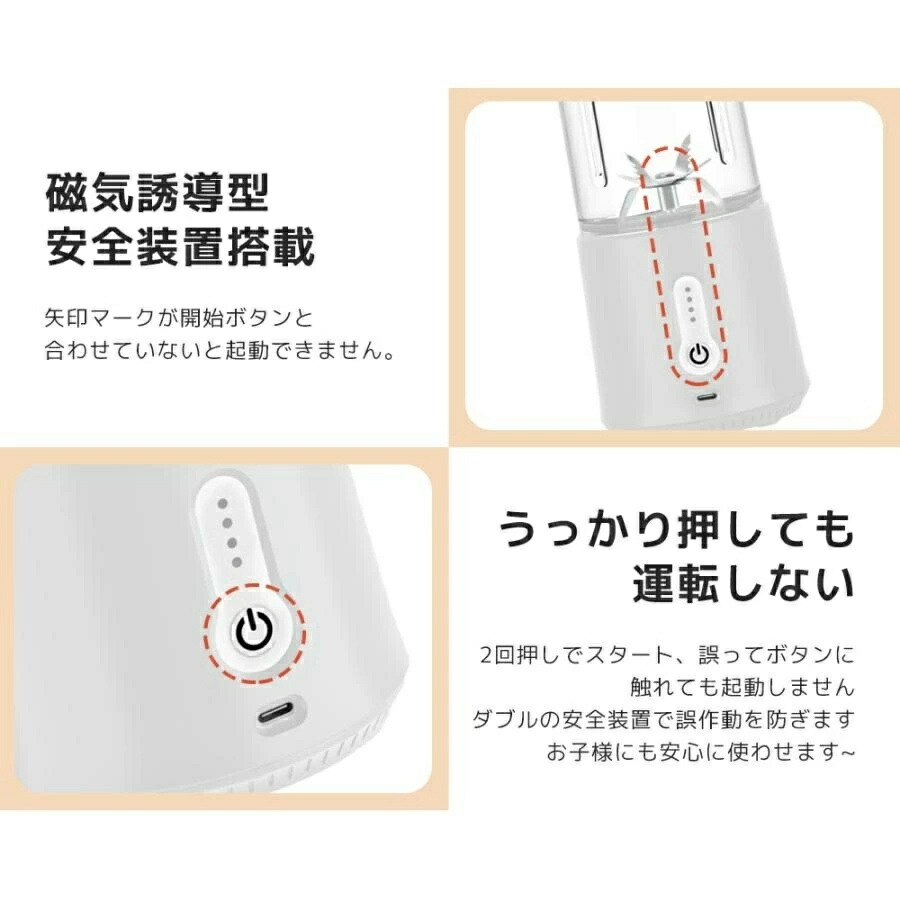 磁気誘導型
安全装置搭載

矢印マークが開始ボタンと
合わせていないと起動できません。

うっかり押しても
運転しない

2回押しでスタート、誤ってボタンに
触れても起動しません
ダブルの安全装置で誤作動を防ぎます
お子様にも安心に使わせます~