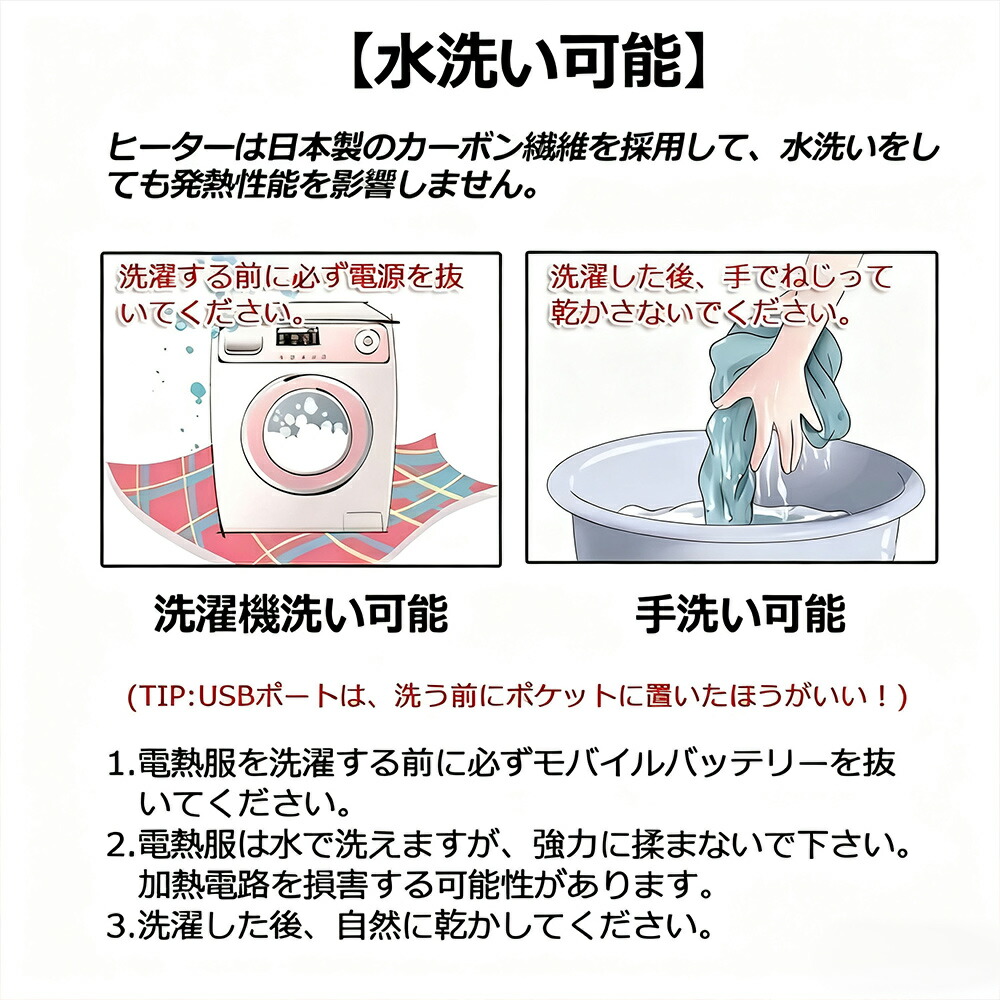 【水洗い可能】

ヒーターは日本製のカーボン繊維を採用して、水洗いをしても発熱性能を影響しません。

洗濯する前に必ず電源を抜いてください。

洗濯した後、手でねじって乾かさないでください。

洗濯機洗い可能

手洗い可能

(TIP:USBポートは、洗う前にポケットに置いたほうがいい！)

1.電熱服を洗濯する前に必ずモバイルバッテリーを抜いてください。
2.電熱服は水で洗えますが、強力に揉まないで下さい。加熱電路を損害する可能性があります。
3.洗濯した後、自然に乾かしてください。