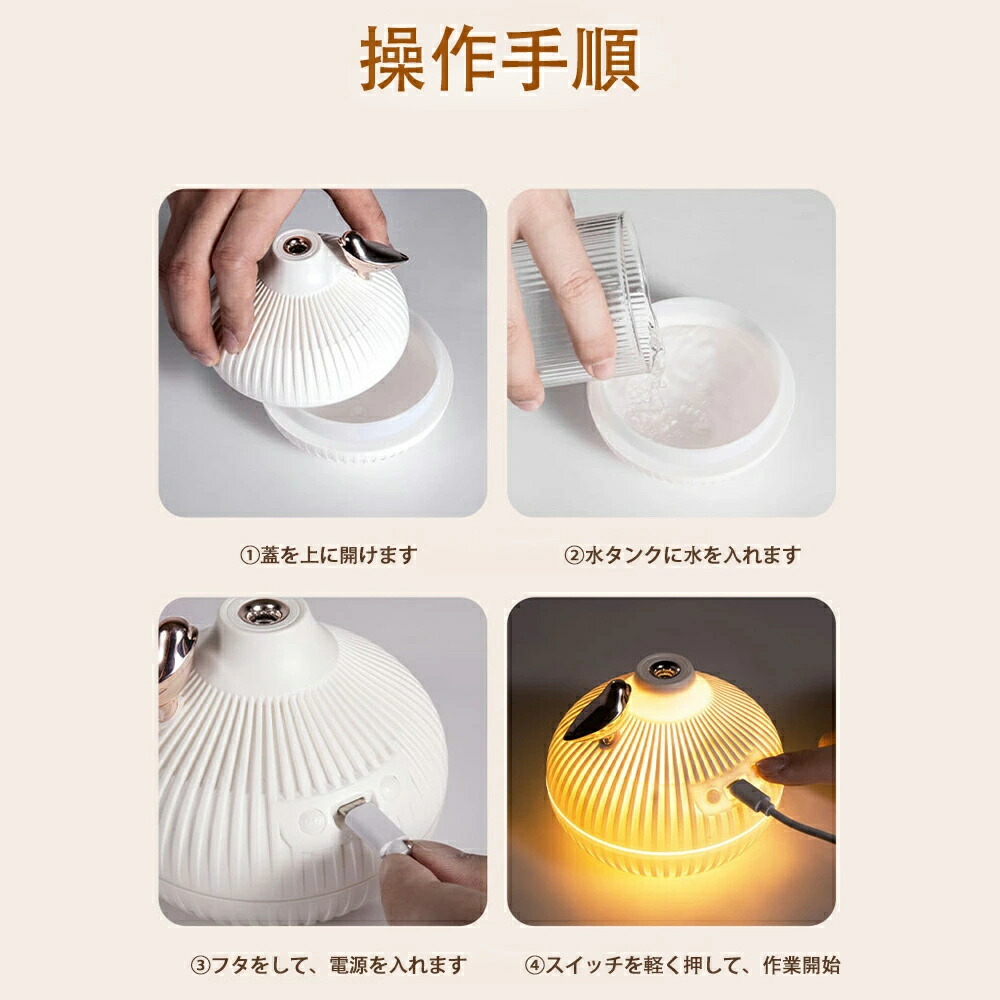 操作手順

①蓋を上に開けます

②水タンクに水を入れます

③フタをして、電源を入れます

④スイッチを軽く押して、作業開始