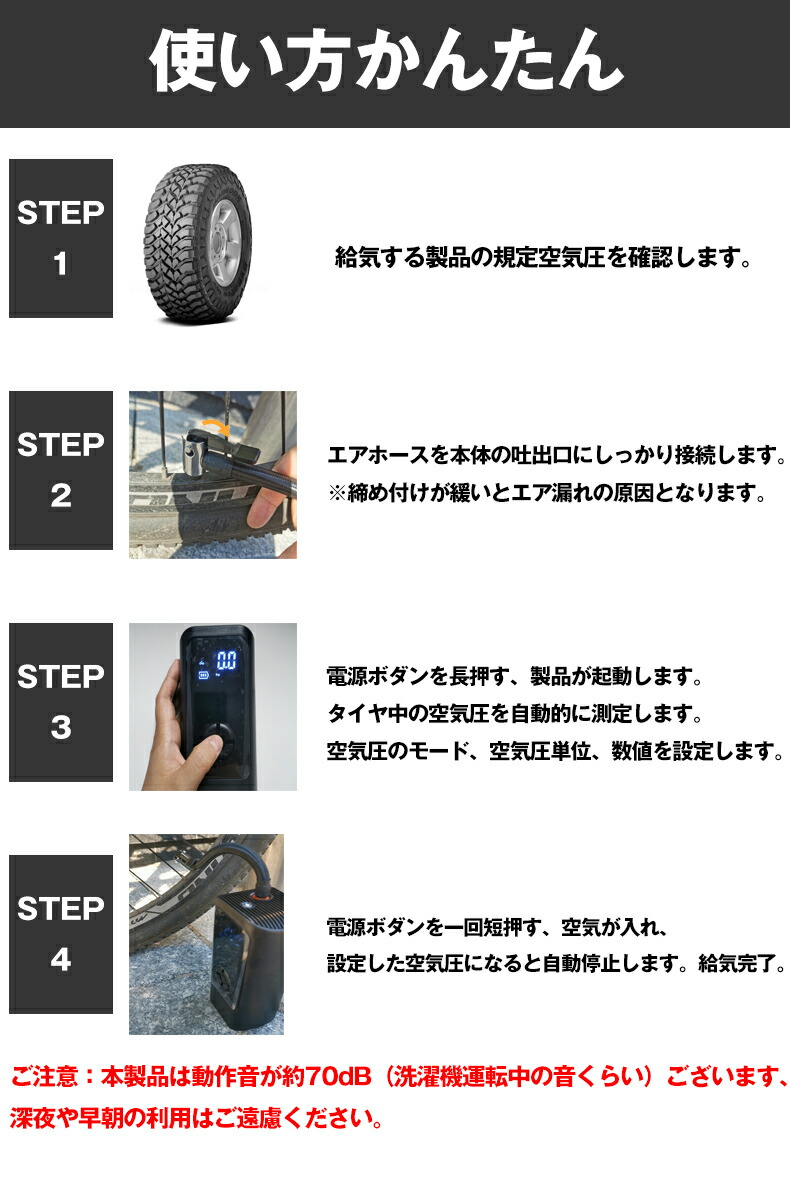 使い方かんたん

STEP 1

給気する製品の規定空気圧を確認します。

STEP 2

エアホースを本体の吐出口にしっかり接続します。
※締め付けが緩いとエア漏れの原因となります。

STEP 3

0.0

電源ボダンを長押す、製品が起動します。
タイヤ中の空気圧を自動的に測定します。
空気圧のモード、空気圧単位、数値を設定します。

STEP 4

電源ボダンを一回短押す、空気が入れ、
設定した空気圧になると自動停止します。給気完了。

ご注意：本製品は動作音が約70dB（洗濯機運転中の音くらい）ございます、深夜や早朝の利用はご遠慮ください。