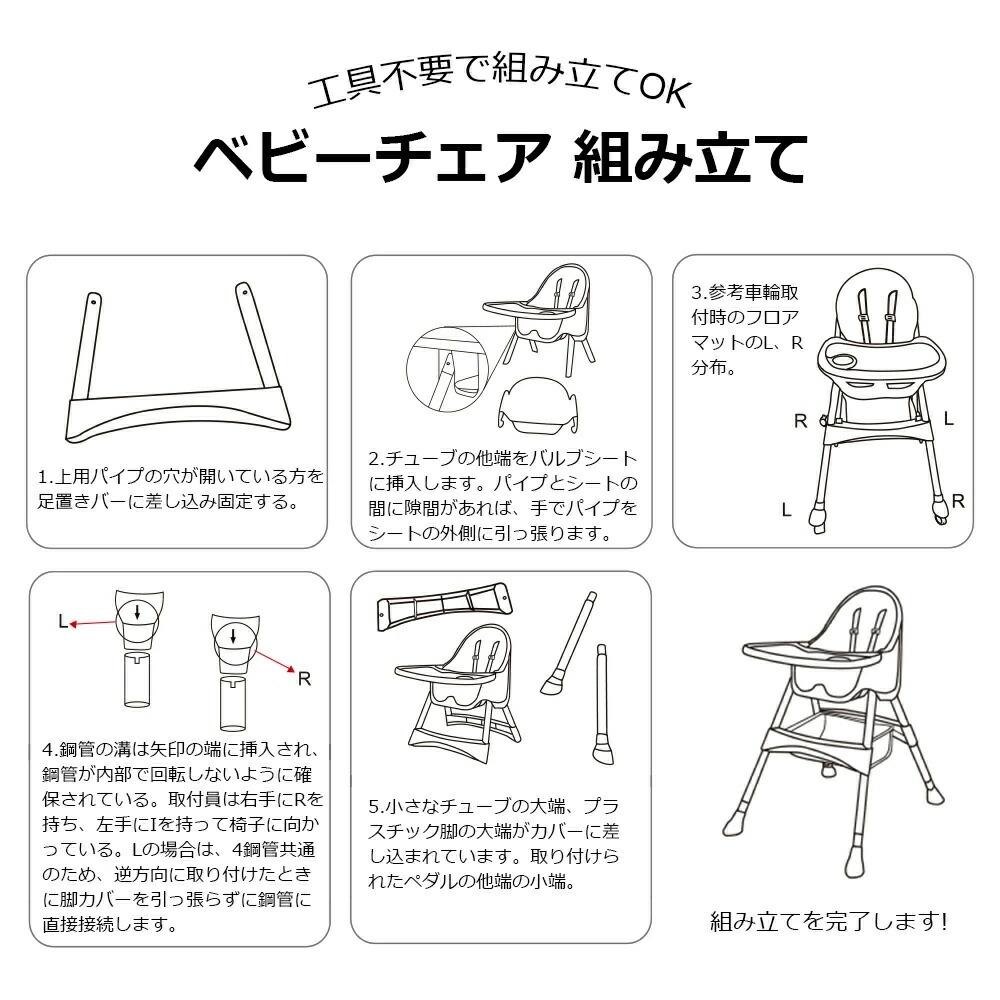 工具不要で組み立てOK

ベビーチェア 組み立て

1.上用パイプの穴が開いている方を足置きバーに差し込み固定する。

2.チューブの他端をバルブシートに挿入します。パイプとシートの間に隙間があれば、手でパイプをシートの外側に引っ張ります。

3.参考車輪取付時のフロアマットのL、R分布。

R

L

L

R

L

R

4.鋼管の溝は矢印の端に挿入され、鋼管が内部で回転しないように確保されている。取付員は右手にRを持ち、左手にIを持って椅子に向かっている。Lの場合は、4鋼管共通のため、逆方向に取り付けたときに脚カバーを引っ張らずに鋼管に直接接続します。

5.小さなチューブの大端、プラスチック脚の大端がカバーに差し込まれています。取り付けられたペダルの他端の小端。

組み立てを完了します!