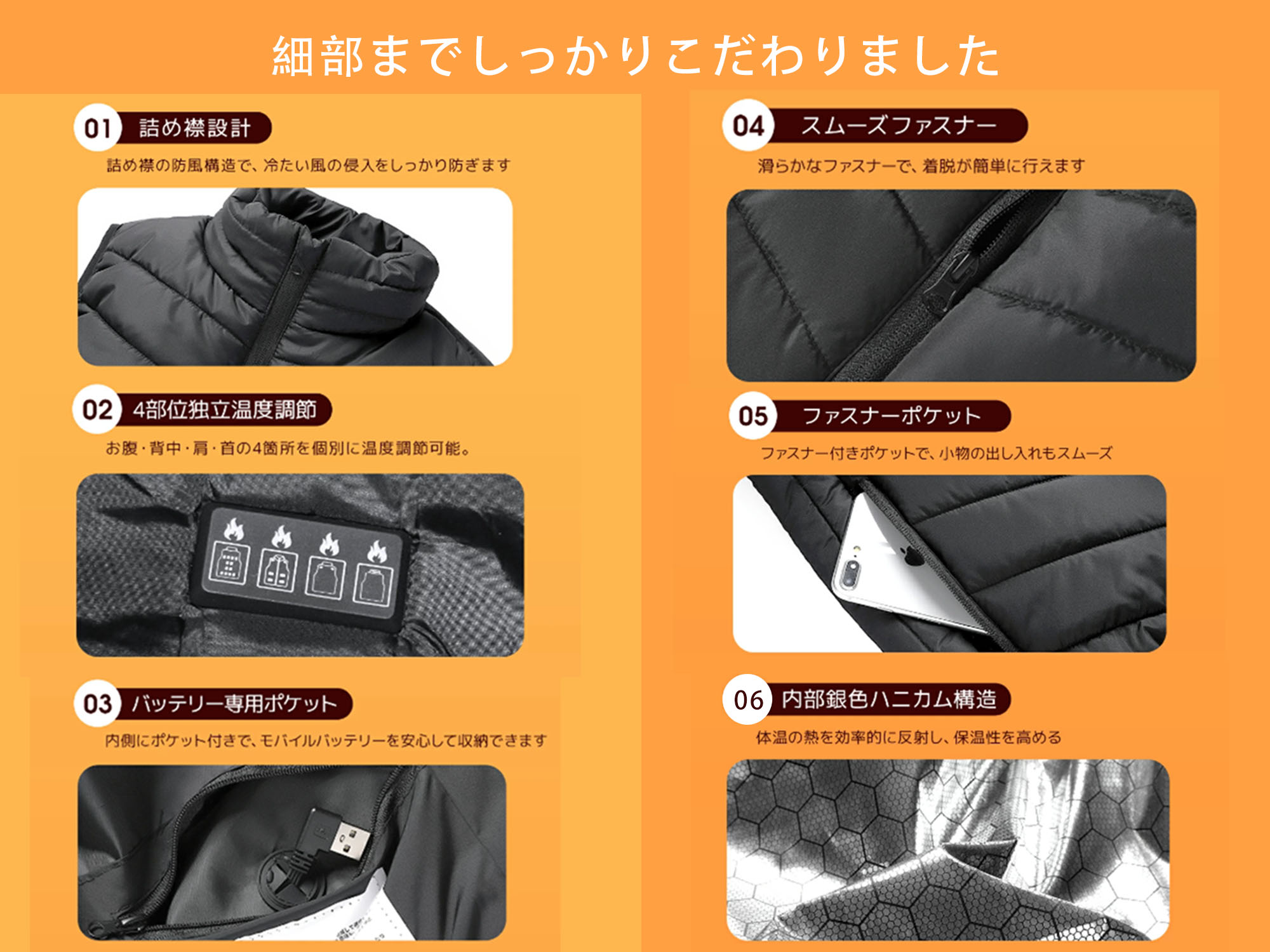 細部までしっかりこだわりました

01 詰め襟設計

詰め襟の防風構造で、冷たい風の侵入をしっかり防ぎます

02 4部位独立温度調節

お腹・背中・肩・首の4箇所を個別に温度調節可能。

03 バッテリー専用ポケット

内側にポケット付きで、モバイルバッテリーを安心して収納できます

04 スムーズファスナー

滑らかなファスナーで、着脱が簡単に行えます

05 ファスナーポケット

ファスナー付きポケットで、小物の出し入れもスムーズ

06 内部銀色ハニカム構造

体温の熱を効率的に反射し、保温性を高める