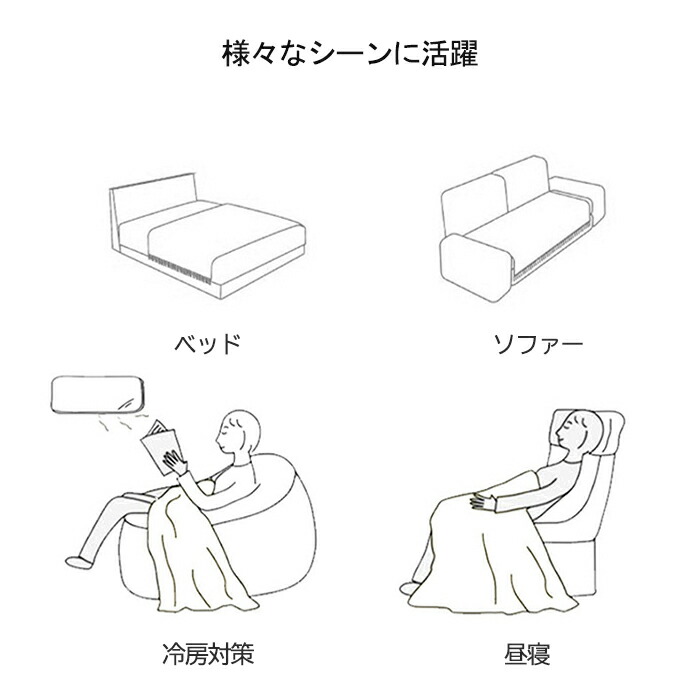 様々なシーンに活躍

ベッド

ソファー

冷房対策

昼寝