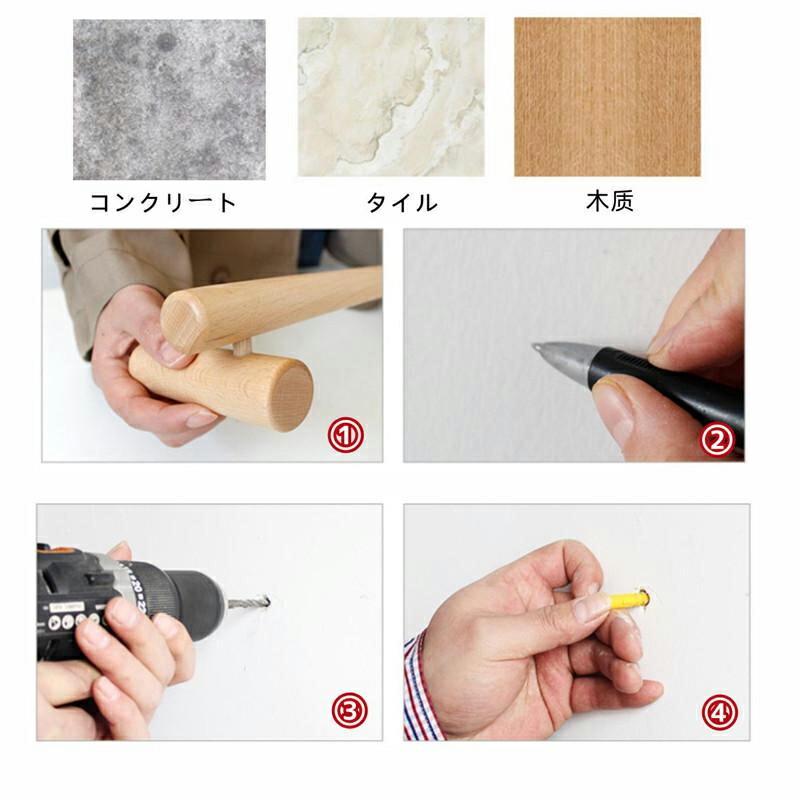 コンクリート
タイル
木质
①
②
③
④