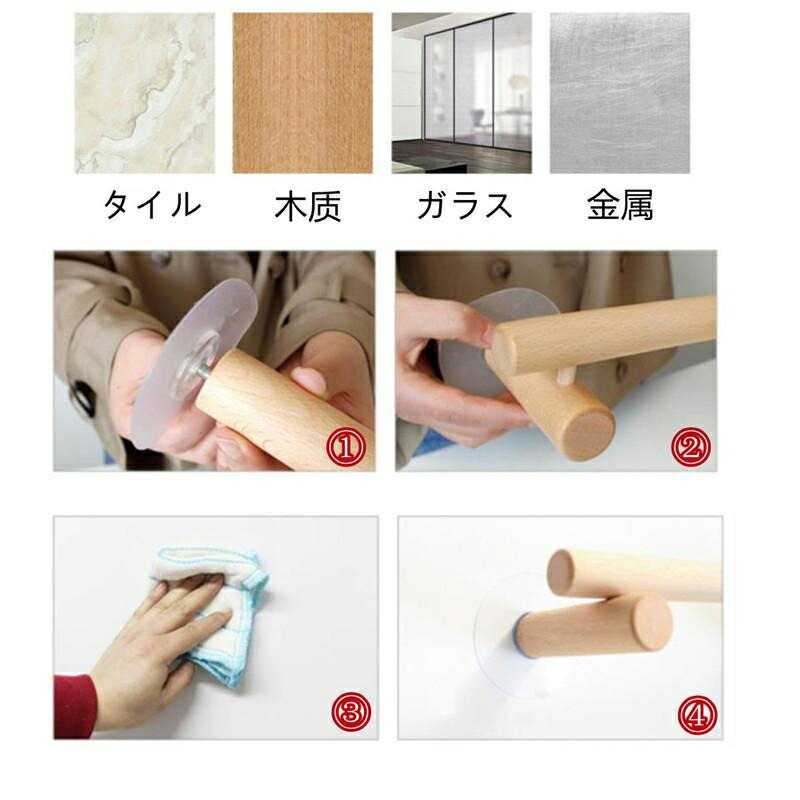 タイル 木质 ガラス 金属

①

②

③

④