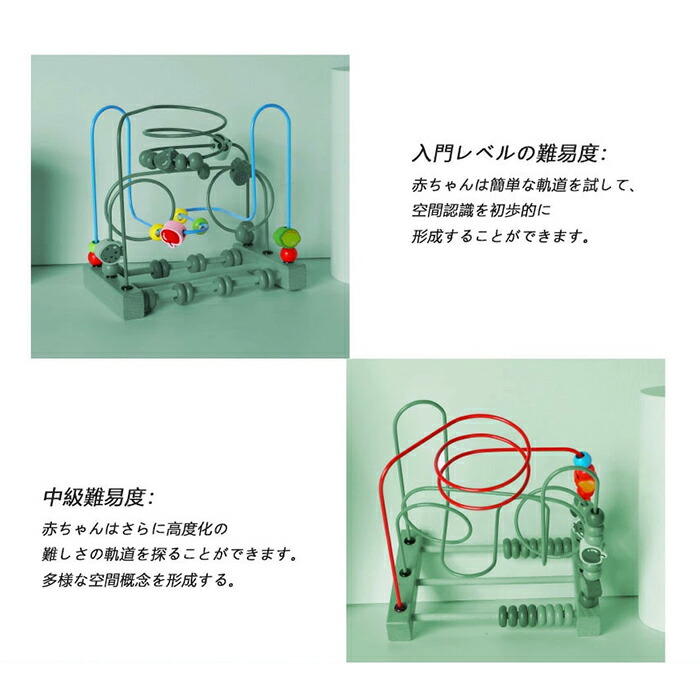 入門レベルの難易度:

赤ちゃんは簡単な軌道を試して、空間認識を初歩的に形成することができます。

中級難易度:

赤ちゃんはさらに高度化の難しさの軌道を探ることができます。多様な空間概念を形成する。